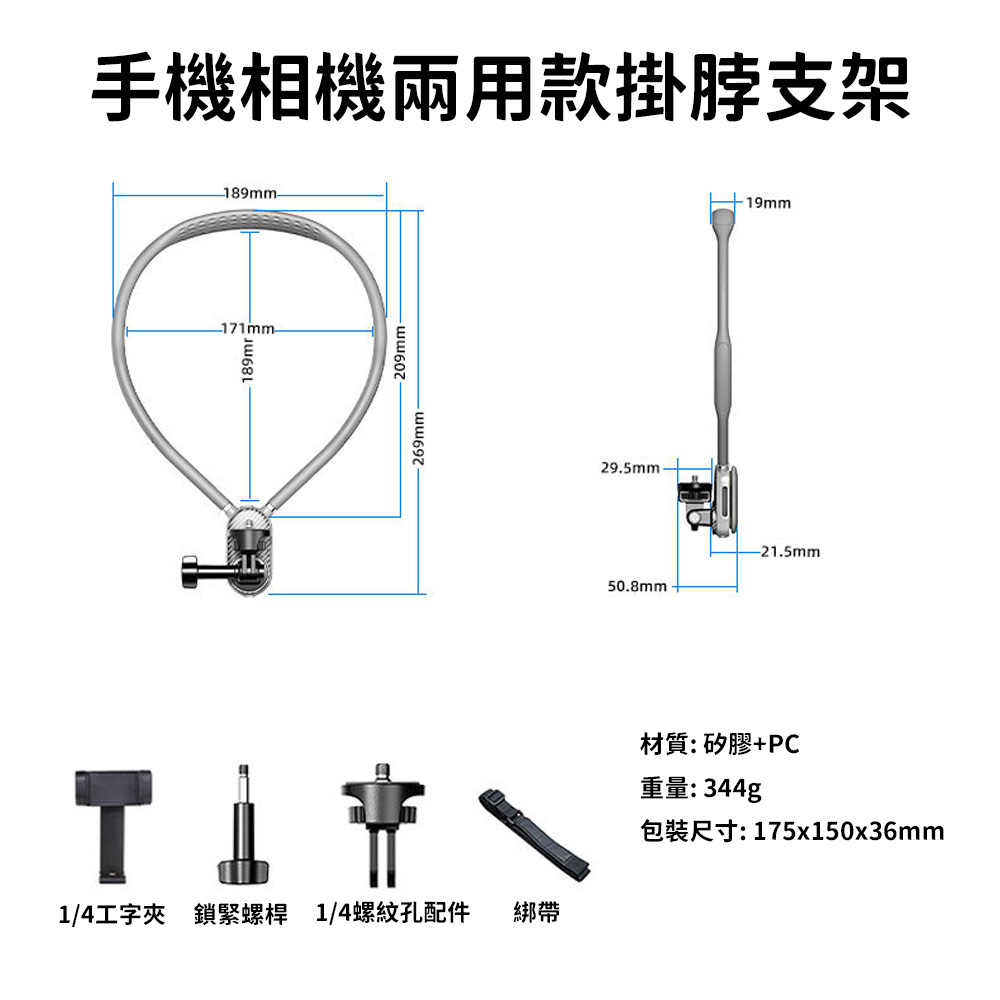 手機相機兩用款掛脖支架

189mm
171mm
189mm
209mm
269mm

19mm
29.5mm
21.5mm
50.8mm

材質: 矽膠+PC
重量: 344g
包裝尺寸: 175x150x36mm

1/4工字夾 鎖緊螺桿 1/4螺紋孔配件 綁帶