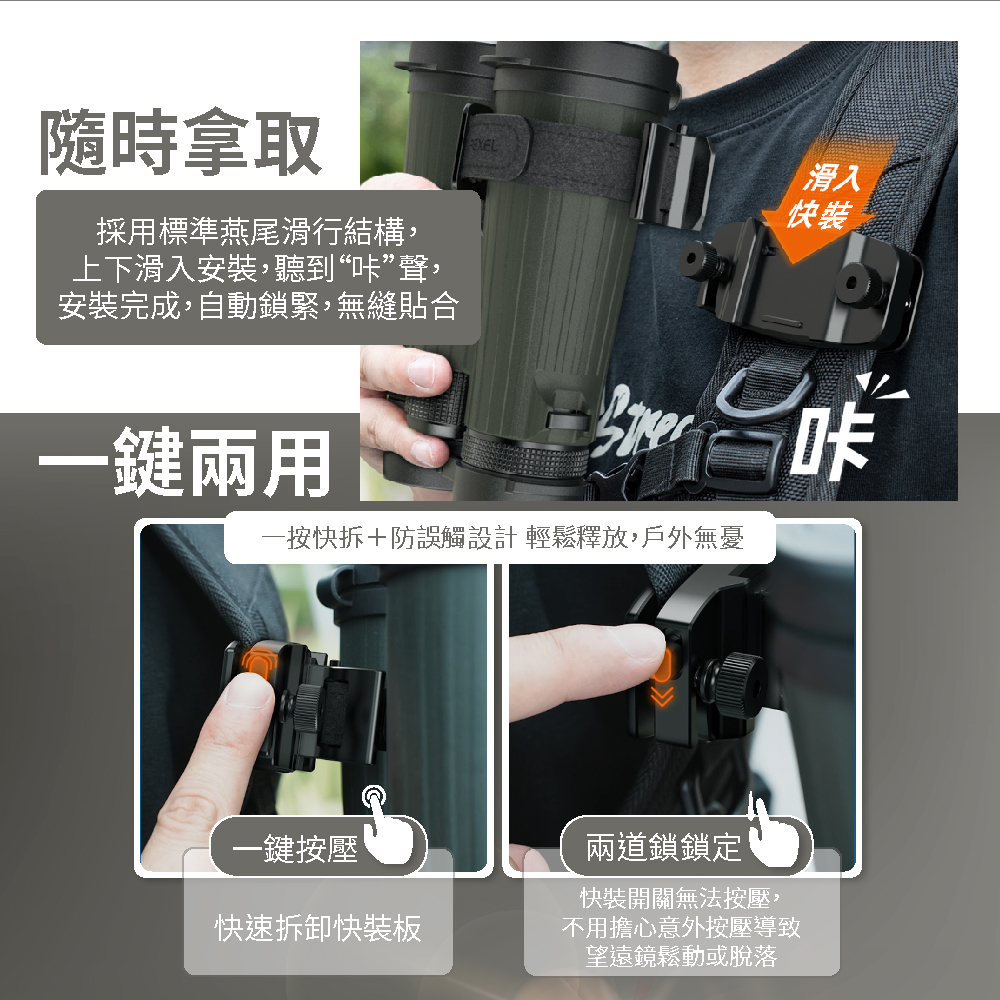 隨時拿取

採用標準燕尾滑行結構，上下滑入安裝，聽到“咔”聲，安裝完成，自動鎖緊，無縫貼合

滑入快裝

咔

一鍵兩用

一按快拆＋防誤觸設計 輕鬆釋放，戶外無憂

一鍵按壓

快速拆卸快裝板

兩道鎖鎖定

快裝開關無法按壓，不用擔心意外按壓導致望遠鏡鬆動或脫落