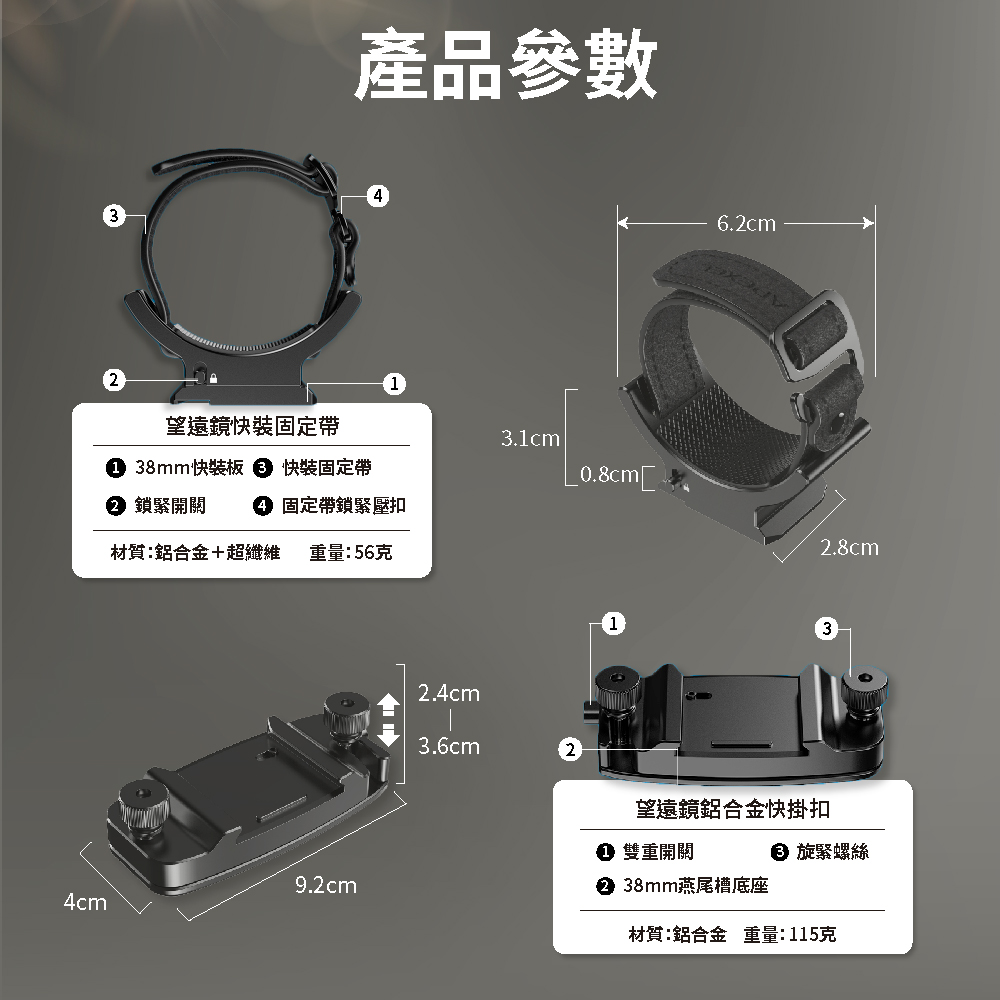 產品參數

3
4
2
1

望遠鏡快裝固定帶

❶ 38mm快裝板 ❸ 快裝固定帶

❷ 鎖緊開關 ❹ 固定帶鎖緊壓扣

材質:鋁合金+超纖維 重量:56克

6.2cm

3.1cm

0.8cm

2.8cm

2.4cm
3.6cm

4cm

9.2cm

1
3
2

望遠鏡鋁合金快掛扣

❶ 雙重開關 ❸ 旋緊螺絲

❷ 38mm燕尾槽底座

材質:鋁合金 重量:115克