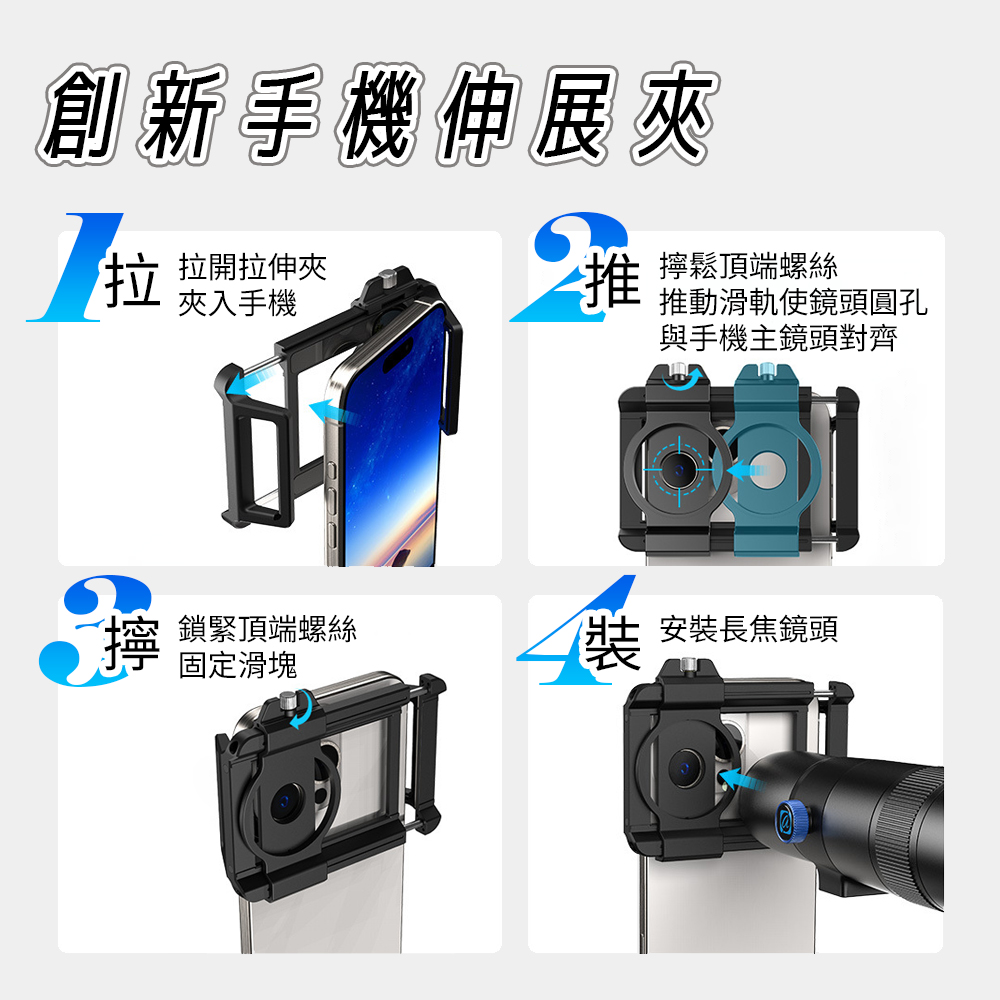 創新手機伸展夾

1 拉
拉開拉伸夾
夾入手機

2 推
擰鬆頂端螺絲
推動滑軌使鏡頭圓孔
與手機主鏡頭對齊

3 擰
鎖緊頂端螺絲
固定滑塊

4 裝
安裝長焦鏡頭