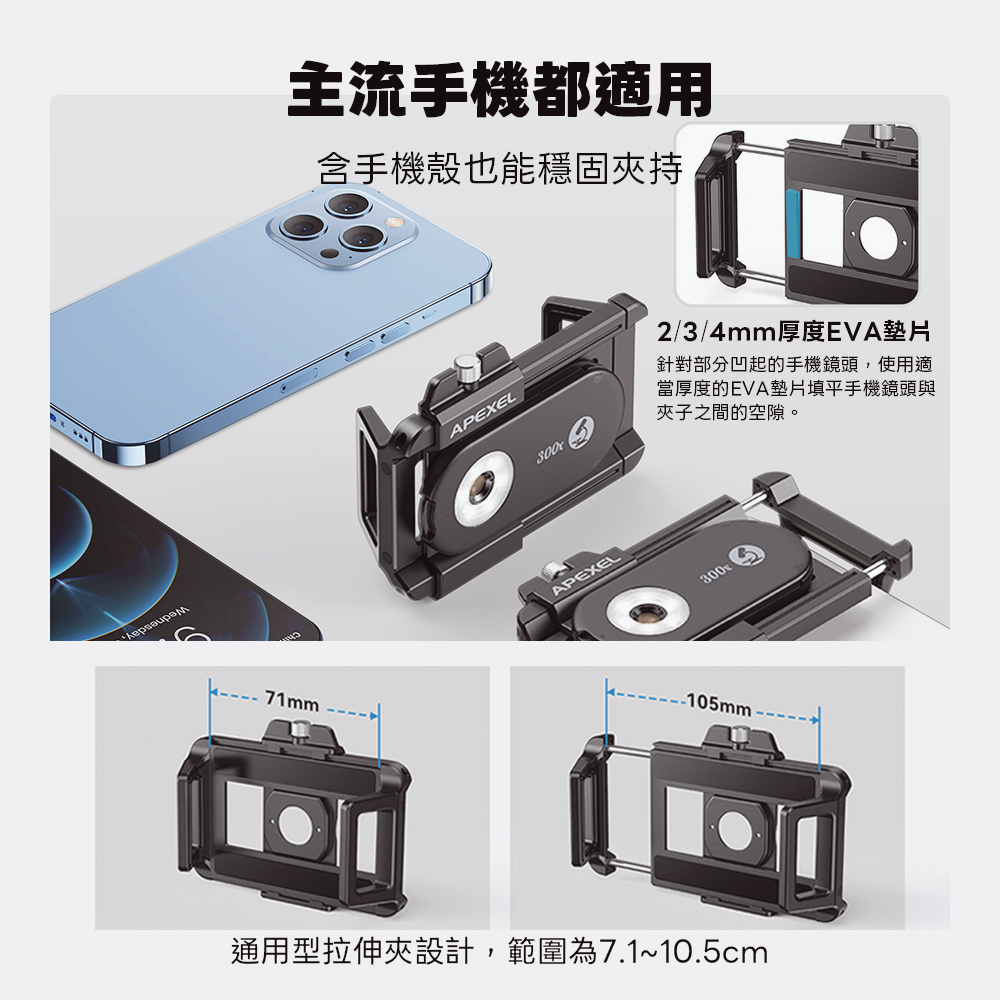 主流手機都適用

含手機殼也能穩固夾持

2/3/4mm厚度EVA墊片

針對部分凹起的手機鏡頭，使用適當厚度的EVA墊片填平手機鏡頭與夾子之間的空隙。

APEXEL

300x

APEXEL

300x

Wednesday

71mm

105mm

通用型拉伸夾設計，範圍為7.1~10.5cm