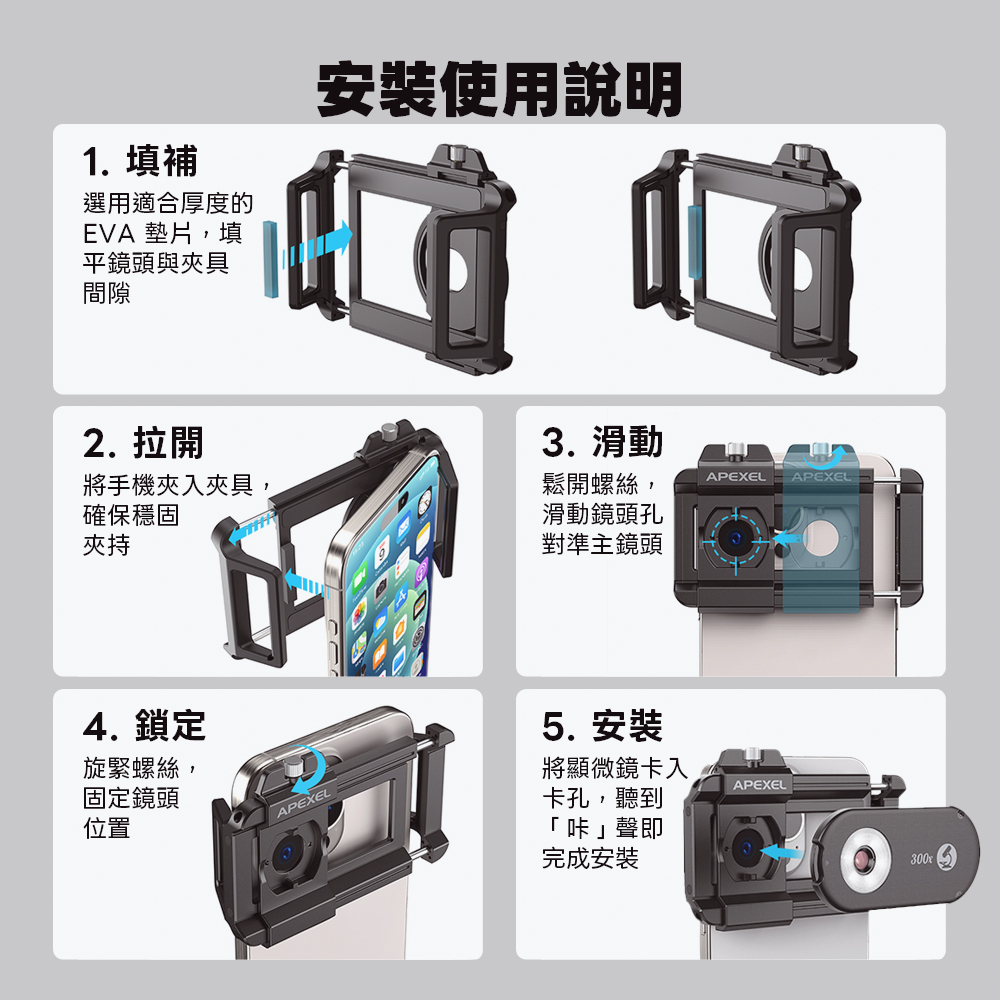 安裝使用說明

1. 填補
選用適合厚度的 EVA 墊片，填平鏡頭與夾具間隙

2. 拉開
將手機夾入夾具，確保穩固夾持

3. 滑動
鬆開螺絲，滑動鏡頭孔對準主鏡頭

APEXEL APEXEL

4. 鎖定
旋緊螺絲，固定鏡頭位置

APEXEL

5. 安裝
將顯微鏡卡入卡孔，聽到「咔」聲即完成安裝

APEXEL

300x