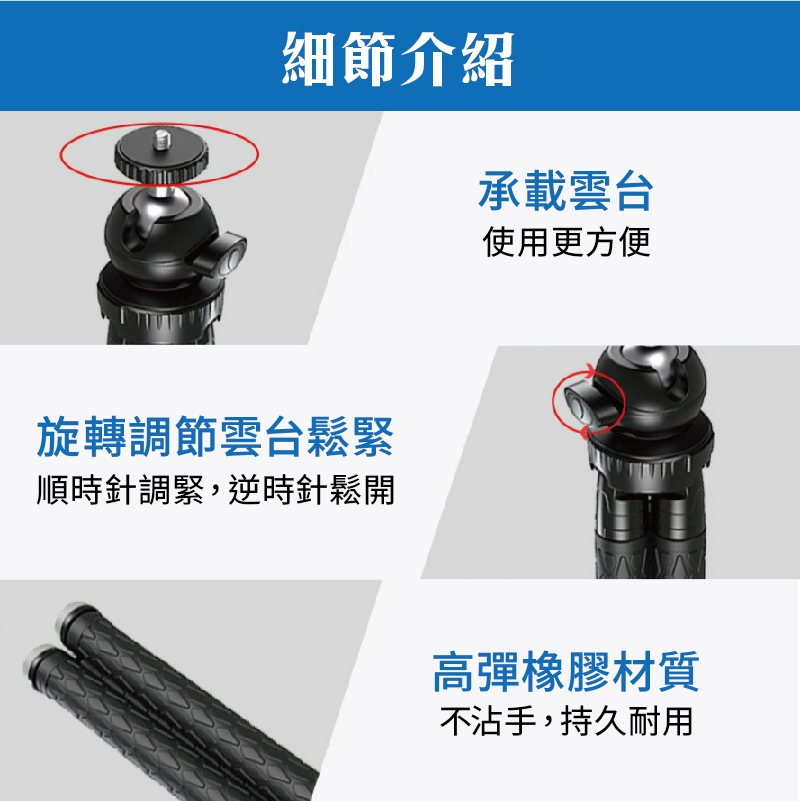 細節介紹

承載雲台
使用更方便

旋轉調節雲台鬆緊
順時針調緊，逆時針鬆開

高彈橡膠材質
不沾手，持久耐用