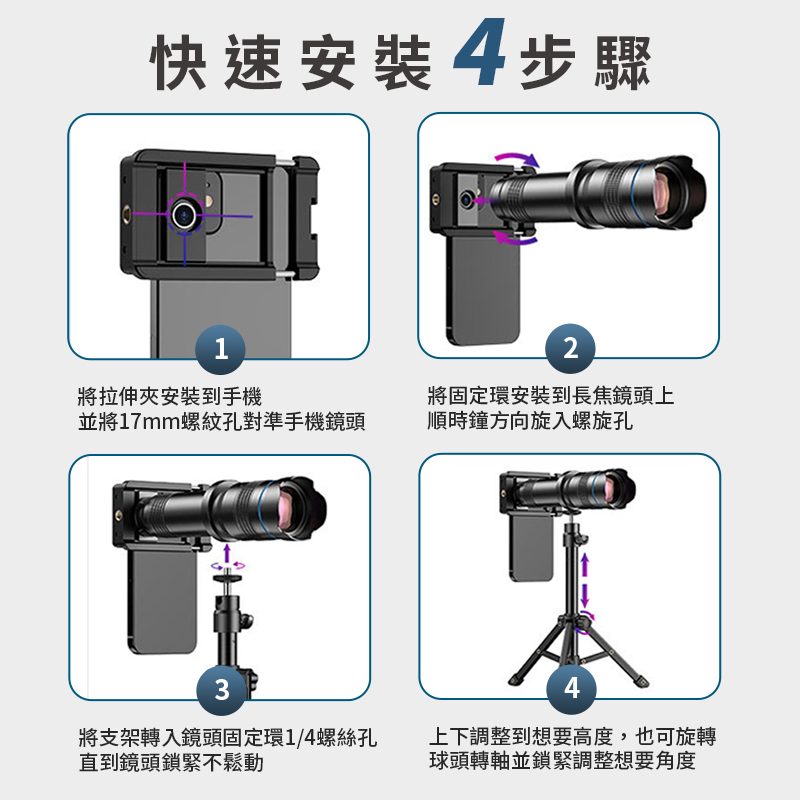 快速安裝4步驟

1

將拉伸夾安裝到手機
並將17mm螺紋孔對準手機鏡頭

2

將固定環安裝到長焦鏡頭上
順時鐘方向旋入螺旋孔

3

將支架轉入鏡頭固定環1/4螺絲孔
直到鏡頭鎖緊不鬆動

4

上下調整到想要高度，也可旋轉
球頭轉軸並鎖緊調整想要角度